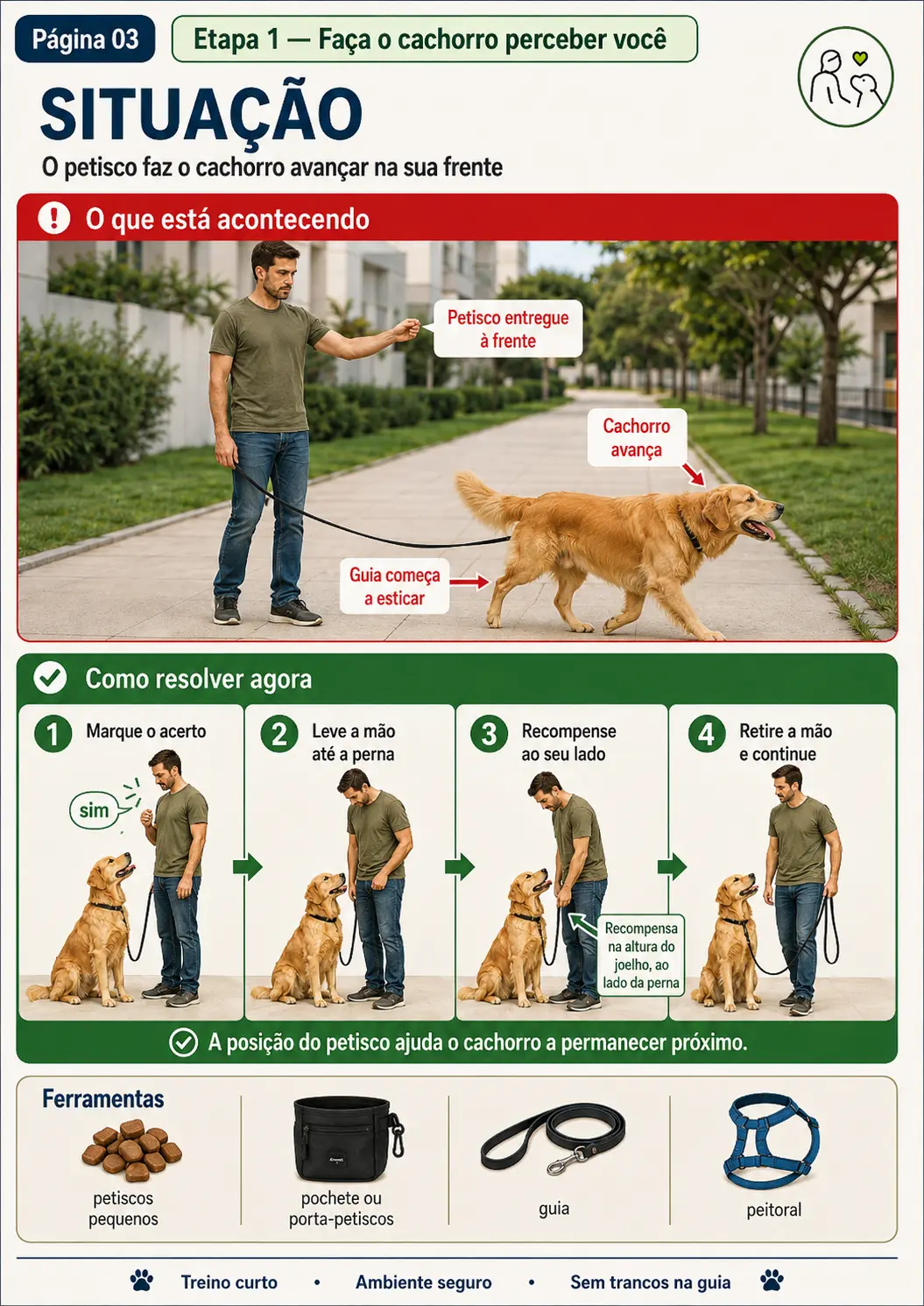 Página 03

Etapa 1 — Faça o cachorro perceber você

SITUAÇÃO

O petisco faz o cachorro avançar na sua frente

O que está acontecendo

Petisco entregue à frente

Cachorro avança

Guia começa a esticar

Como resolver agora

1 Marque o acerto

sim

2 Leve a mão até a perna

3 Recompense ao seu lado

Recompensa na altura do joelho, ao lado da perna

4 Retire a mão e continue

A posição do petisco ajuda o cachorro a permanecer próximo.

Ferramentas

petiscos pequenos

pochete ou porta-petiscos

guia

peitoral

Treino curto • Ambiente seguro • Sem trancos na guia