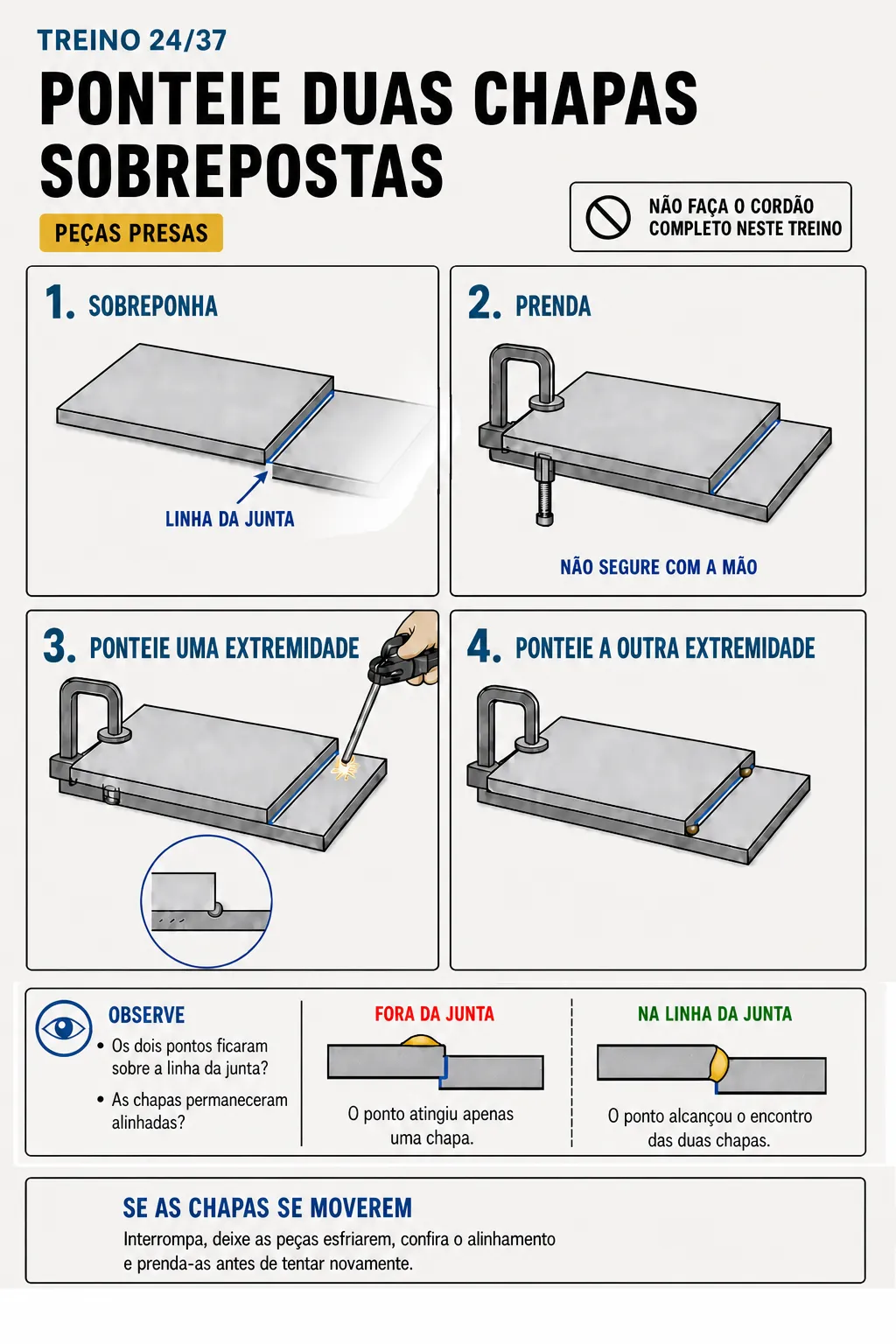 TREINO 24/37

PONTEIE DUAS CHAPAS SOBREPOSTAS

PEÇAS PRESAS

NÃO FAÇA O CORDÃO COMPLETO NESTE TREINO

1. SOBREPONHA

LINHA DA JUNTA

2. PRENDA

NÃO SEGURE COM A MÃO

3. PONTEIE UMA EXTREMIDADE

4. PONTEIE A OUTRA EXTREMIDADE

OBSERVE

• Os dois pontos ficaram sobre a linha da junta?

• As chapas permaneceram alinhadas?

FORA DA JUNTA

O ponto atingiu apenas uma chapa.

NA LINHA DA JUNTA

O ponto alcançou o encontro das duas chapas.

SE AS CHAPAS SE MOVEREM

Interrompa, deixe as peças esfriarem, confira o alinhamento e prenda-as antes de tentar novamente.