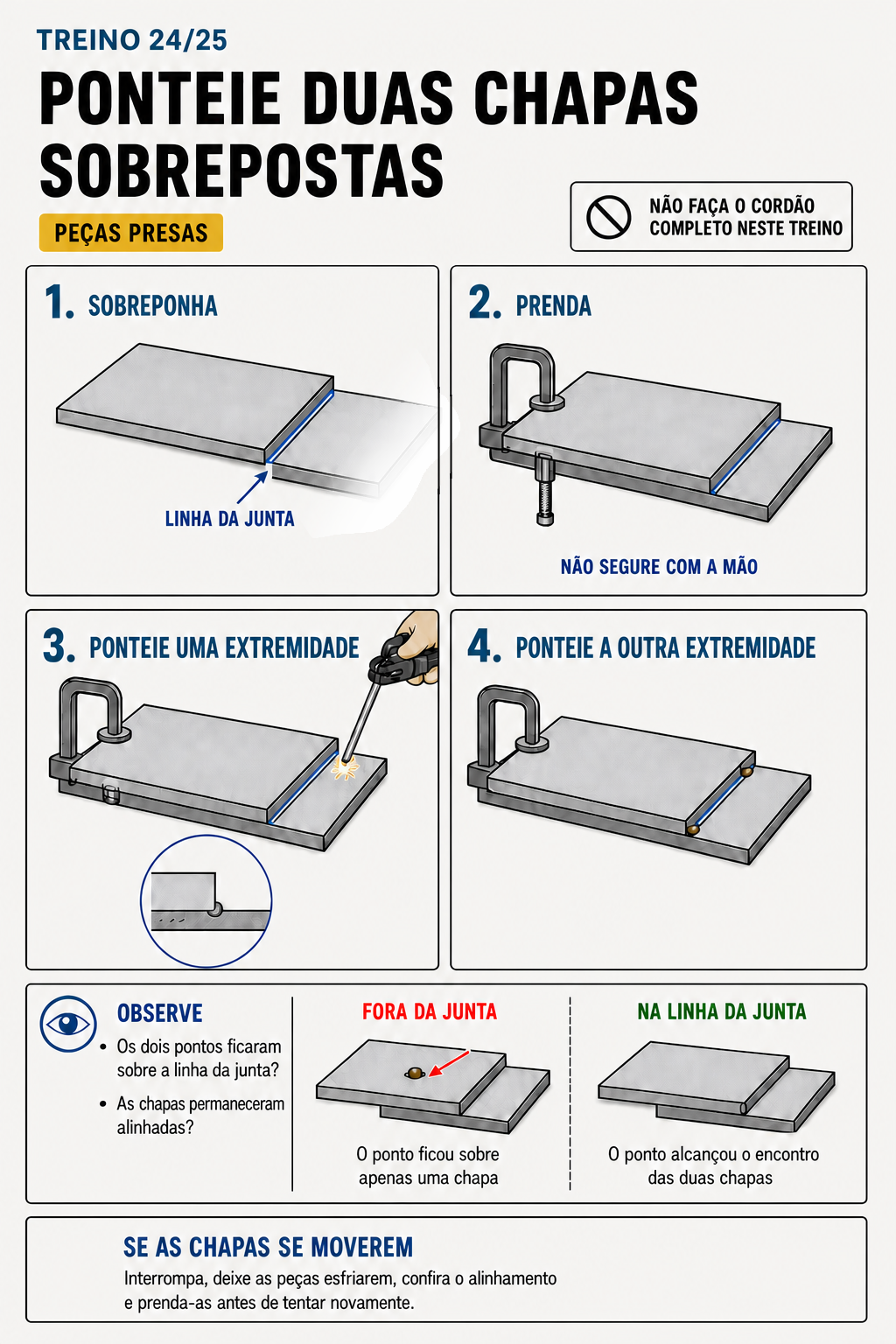 TREINO 24/25

PONTEIE DUAS CHAPAS SOBREPOSTAS

PEÇAS PRESAS

NÃO FAÇA O CORDÃO COMPLETO NESTE TREINO

1. SOBREPONHA

LINHA DA JUNTA

2. PRENDA

NÃO SEGURE COM A MÃO

3. PONTEIE UMA EXTREMIDADE

4. PONTEIE A OUTRA EXTREMIDADE

OBSERVE

• Os dois pontos ficaram sobre a linha da junta?

• As chapas permaneceram alinhadas?

FORA DA JUNTA

O ponto ficou sobre apenas uma chapa

NA LINHA DA JUNTA

O ponto alcançou o encontro das duas chapas

SE AS CHAPAS SE MOVEREM

Interrompa, deixe as peças esfriarem, confira o alinhamento e prenda-as antes de tentar novamente.